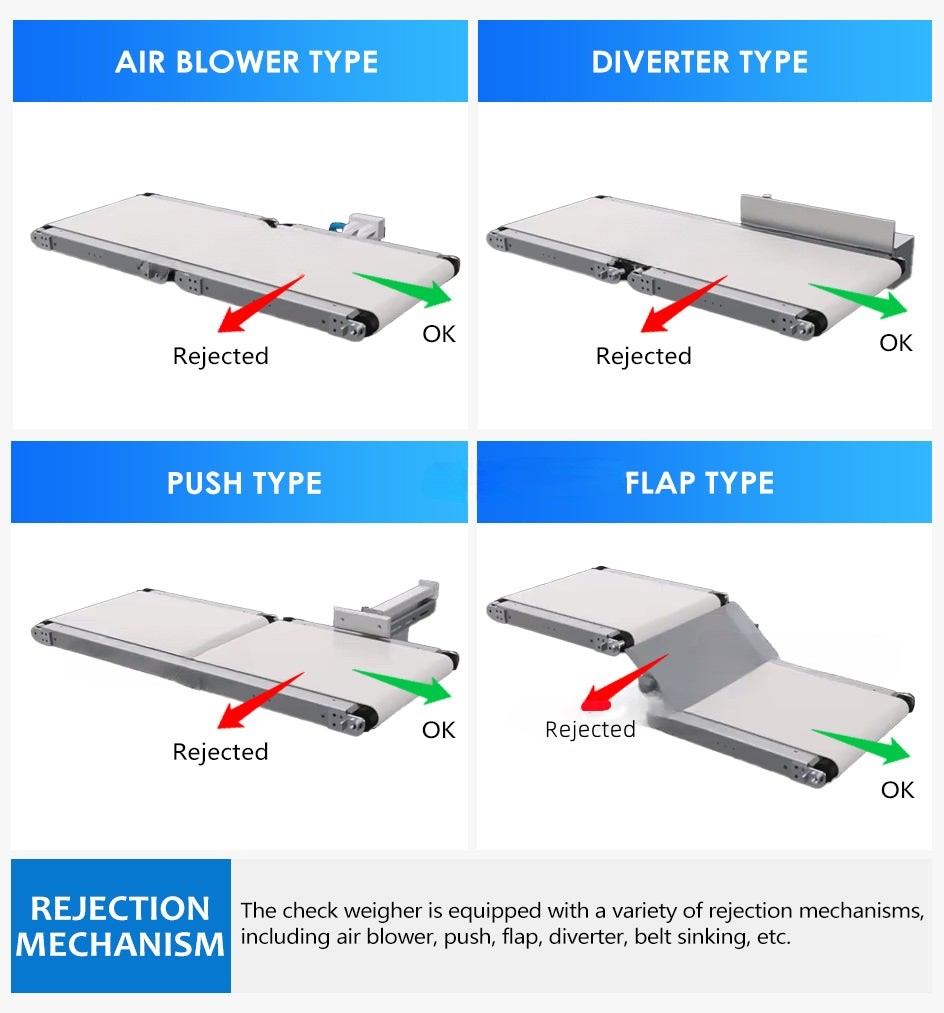 AIR BLOWER TYPE

Rejected

OK

DIVERTER TYPE

Rejected

OK

PUSH TYPE

Rejected

OK

FLAP TYPE

Rejected

OK

REJECTION MECHANISM

The check weigher is equipped with a variety of rejection mechanisms, including air blower, push, flap, diverter, belt sinking, etc.